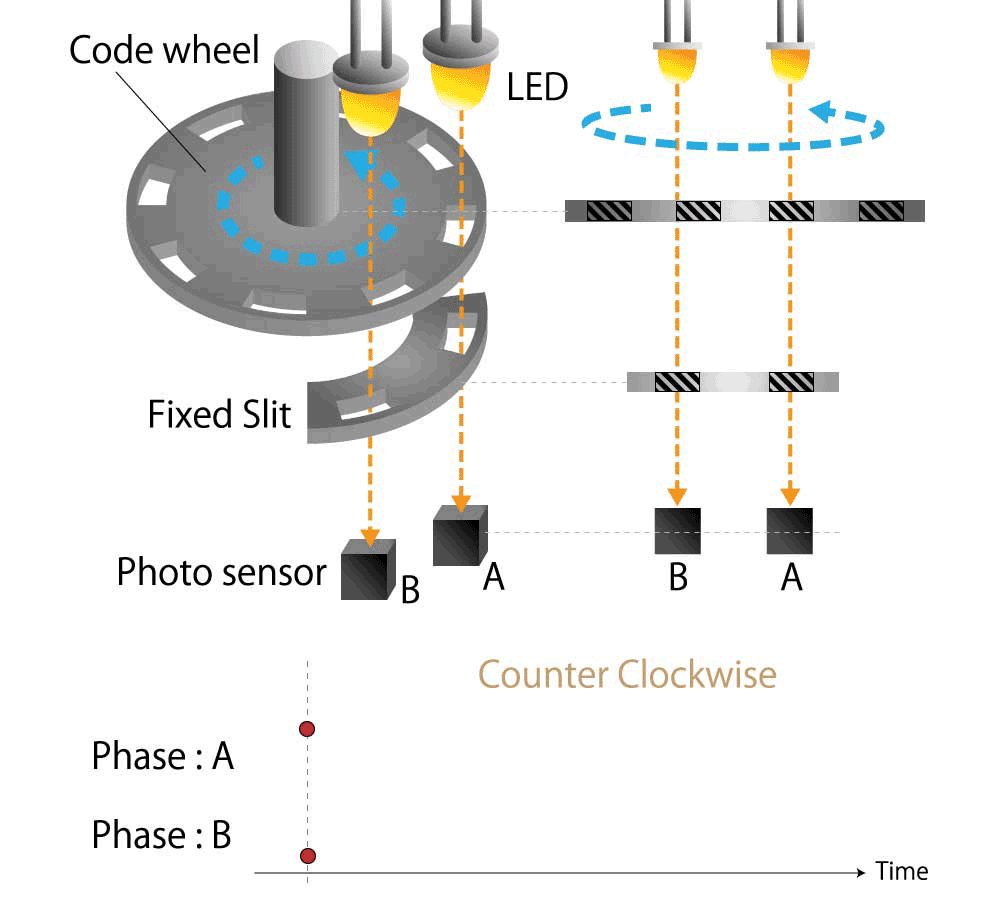 Code wheel

LED

Fixed Slit

Photo sensor

B

A

B

A

Counter Clockwise

Phase : A

Phase : B

Time